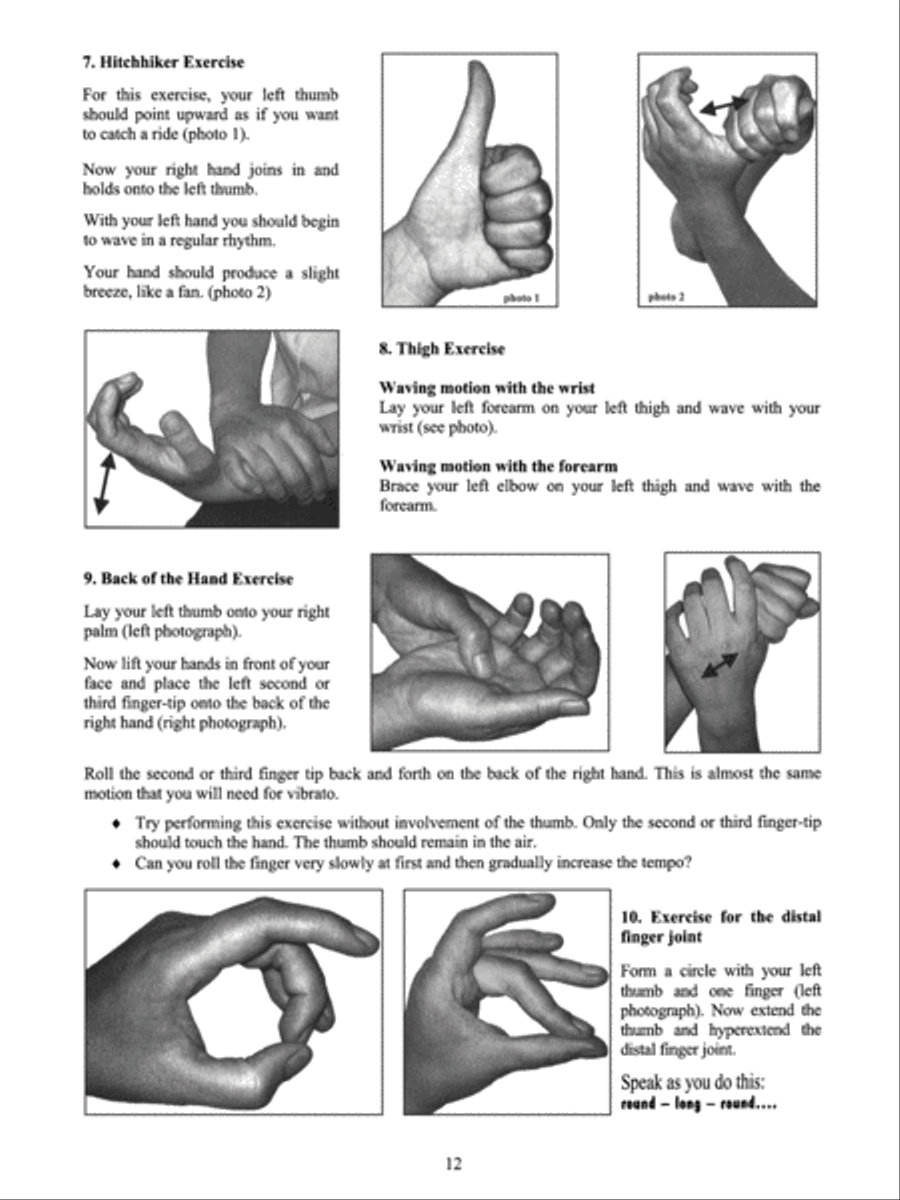 7. Hitchhiker Exercise

For this exercise, your left thumb should point upward as if you want to catch a ride (photo 1).

Now your right hand joins in and holds onto the left thumb.

With your left hand you should begin to wave in a regular rhythm.

Your hand should produce a slight breeze, like a fan. (photo 2)

photo 1

photo 2

8. Thigh Exercise

Waving motion with the wrist
Lay your left forearm on your left thigh and wave with your wrist (see photo).

Waving motion with the forearm
Brace your left elbow on your left thigh and wave with the forearm.

9. Back of the Hand Exercise

Lay your left thumb onto your right palm (left photograph).

Now lift your hands in front of your face and place the left second or third finger-tip onto the back of the right hand (right photograph).

Roll the second or third finger tip back and forth on the back of the right hand. This is almost the same motion that you will need for vibrato.

♦ Try performing this exercise without involvement of the thumb. Only the second or third finger-tip should touch the hand. The thumb should remain in the air.
♦ Can you roll the finger very slowly at first and then gradually increase the tempo?

10. Exercise for the distal finger joint

Form a circle with your left thumb and one finger (left photograph). Now extend the thumb and hyperextend the distal finger joint.

Speak as you do this:
round – long – round....

12